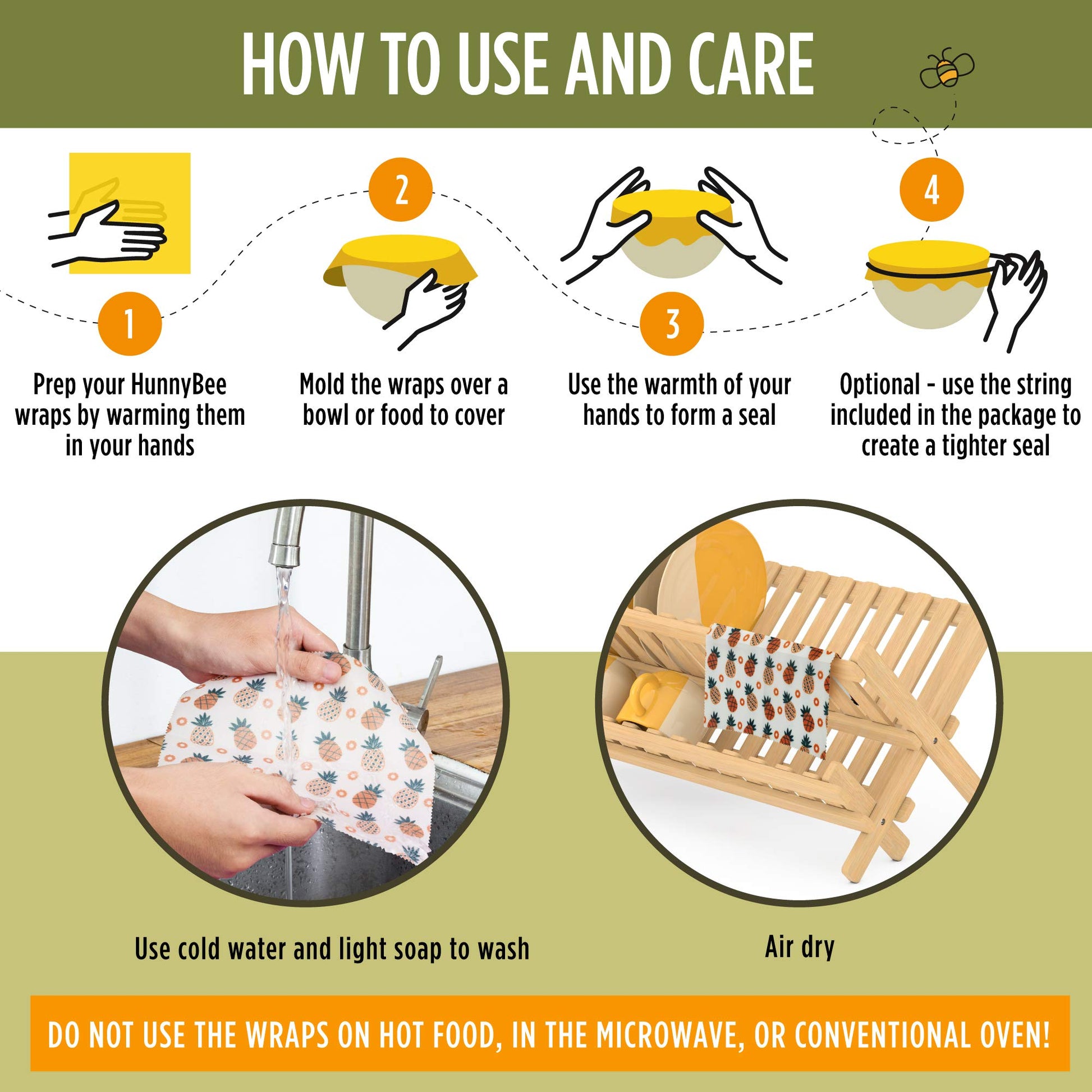 HOW TO USE AND CARE

1
Prep your HunnyBee wraps by warming them in your hands

2
Mold the wraps over a bowl or food to cover

3
Use the warmth of your hands to form a seal

4
Optional - use the string included in the package to create a tighter seal

Use cold water and light soap to wash

Air dry

DO NOT USE THE WRAPS ON HOT FOOD, IN THE MICROWAVE, OR CONVENTIONAL OVEN!